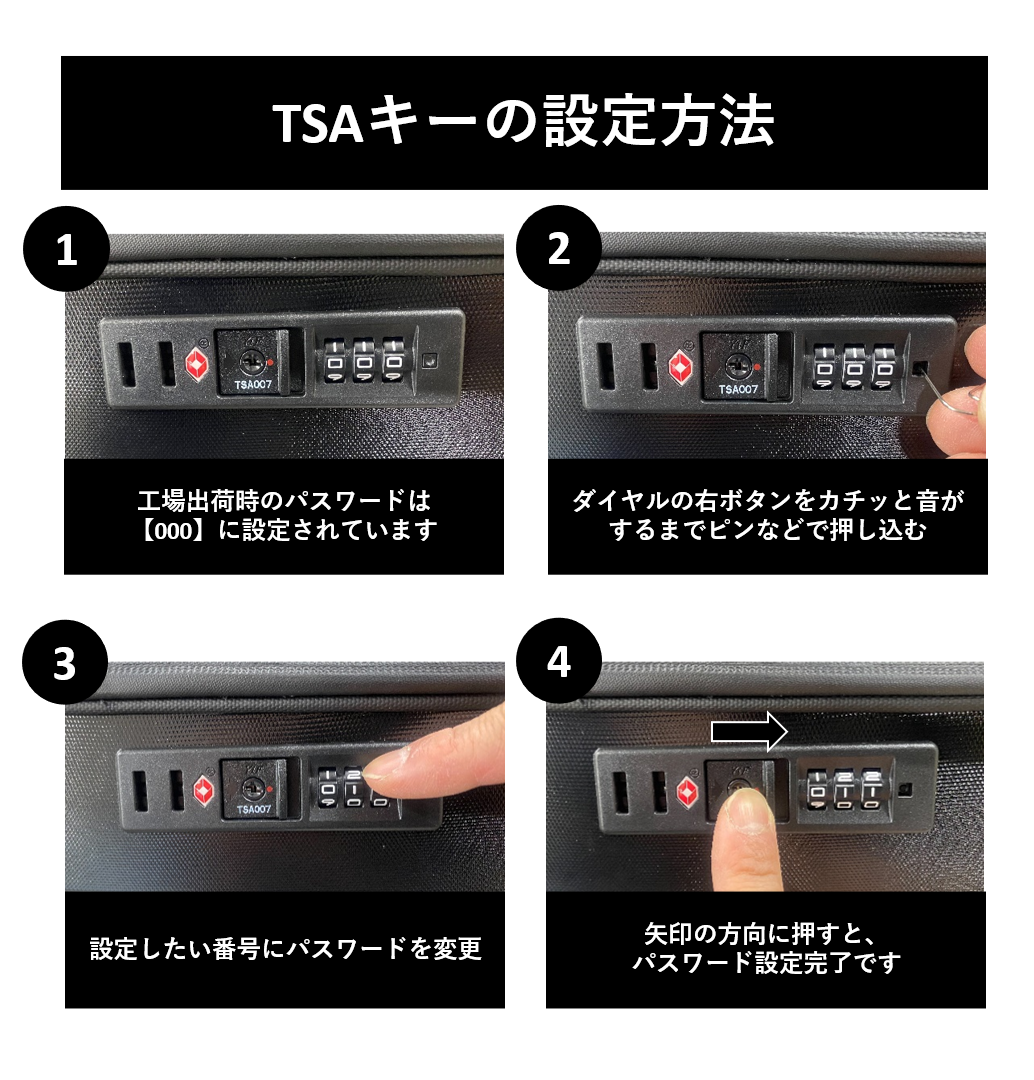 TSAキーの設定方法

1

TSA007

工場出荷時のパスワードは【000】に設定されています

2

TSA007

ダイヤルの右ボタンをカチッと音がするまでピンなどで押し込む

3

TSA007

設定したい番号にパスワードを変更

4

矢印の方向に押すと、パスワード設定完了です